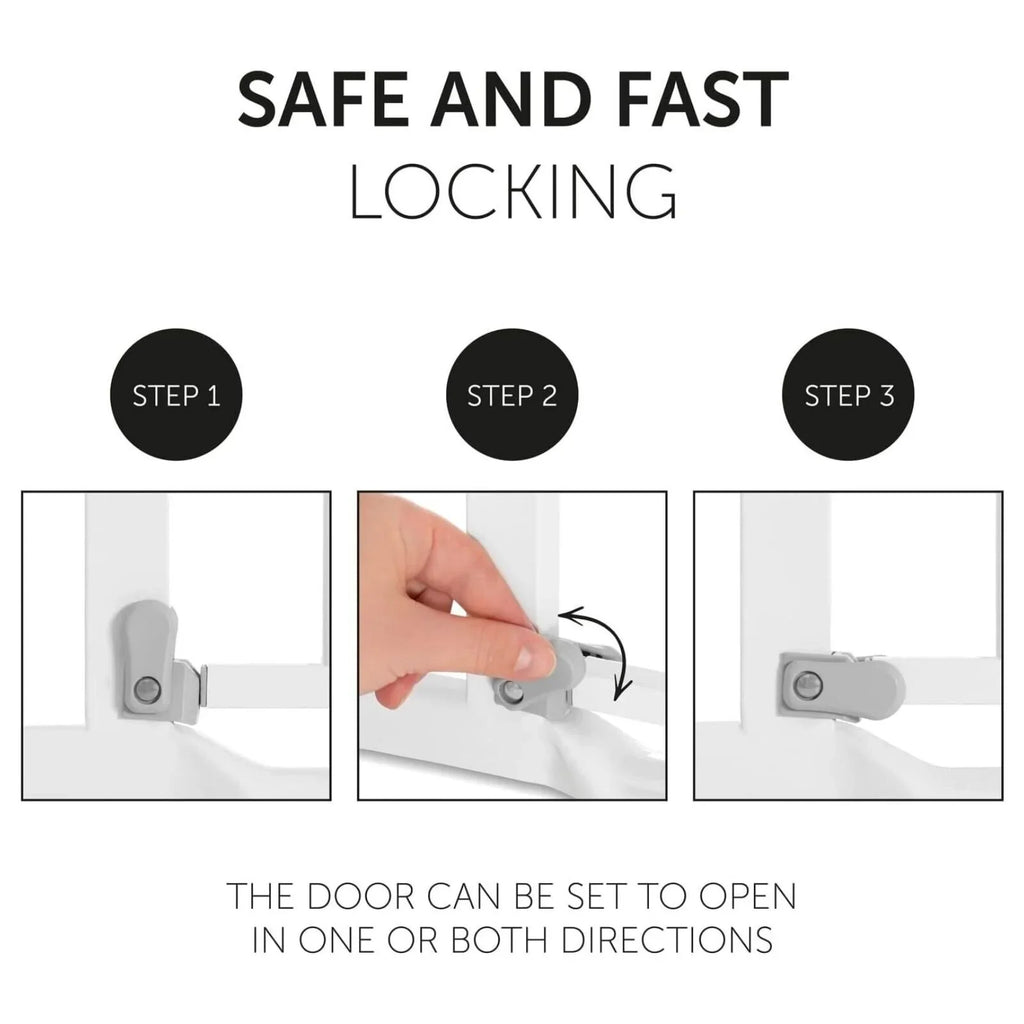 SAFE AND FAST
LOCKING

STEP 1

STEP 2

STEP 3

THE DOOR CAN BE SET TO OPEN IN ONE OR BOTH DIRECTIONS